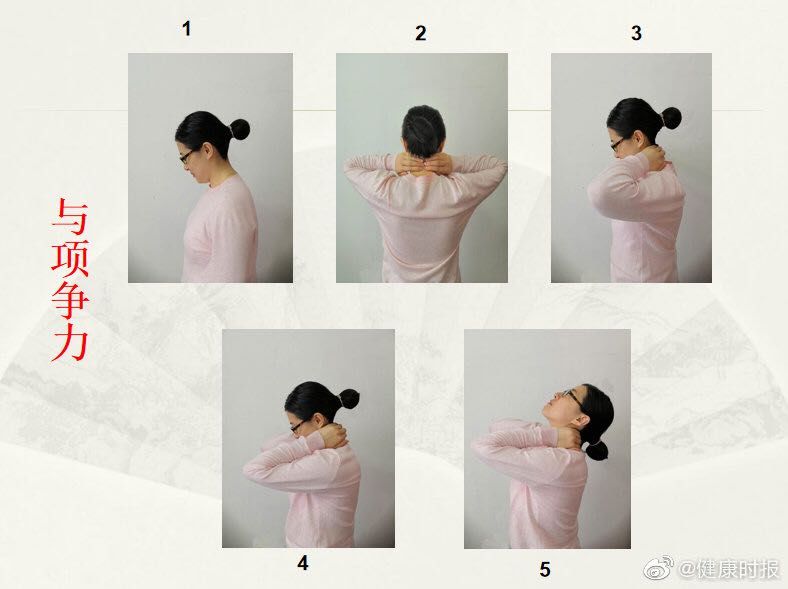 1
2
3
与项争力
4
5
@健康时报